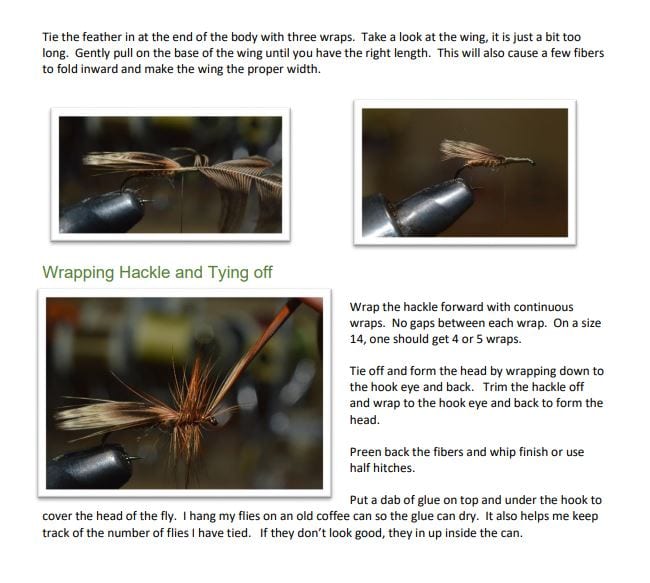 Tie the feather in at the end of the body with three wraps. Take a look at the wing, it is just a bit too long. Gently pull on the base of the wing until you have the right length. This will also cause a few fibers to fold inward and make the wing the proper width.

Wrapping Hackle and Tying off

Wrap the hackle forward with continuous wraps. No gaps between each wrap. On a size 14, one should get 4 or 5 wraps.

Tie off and form the head by wrapping down to the hook eye and back. Trim the hackle off and wrap to the hook eye and back to form the head.

Preen back the fibers and whip finish or use half hitches.

Put a dab of glue on top and under the hook to cover the head of the fly. I hang my flies on an old coffee can so the glue can dry. It also helps me keep track of the number of flies I have tied. If they don't look good, they in up inside the can.