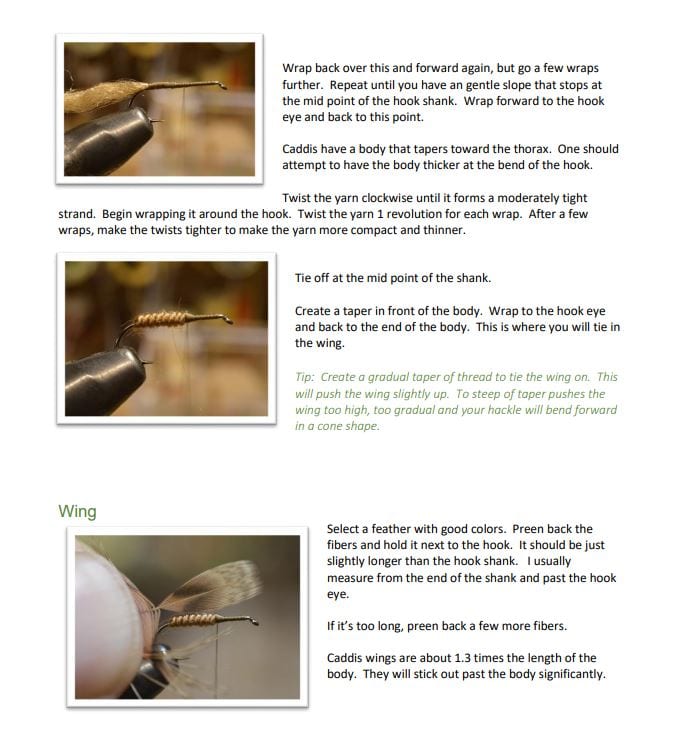 Wrap back over this and forward again, but go a few wraps further. Repeat until you have an gentle slope that stops at the mid point of the hook shank. Wrap forward to the hook eye and back to this point.

Caddis have a body that tapers toward the thorax. One should attempt to have the body thicker at the bend of the hook.

Twist the yarn clockwise until it forms a moderately tight strand. Begin wrapping it around the hook. Twist the yarn 1 revolution for each wrap. After a few wraps, make the twists tighter to make the yarn more compact and thinner.

Tie off at the mid point of the shank.

Create a taper in front of the body. Wrap to the hook eye and back to the end of the body. This is where you will tie in the wing.

Tip: Create a gradual taper of thread to tie the wing on. This will push the wing slightly up. To steep of taper pushes the wing too high, too gradual and your hackle will bend forward in a cone shape.

Wing

Select a feather with good colors. Preen back the fibers and hold it next to the hook. It should be just slightly longer than the hook shank. I usually measure from the end of the shank and past the hook eye.

If it's too long, preen back a few more fibers.

Caddis wings are about 1.3 times the length of the body. They will stick out past the body significantly.